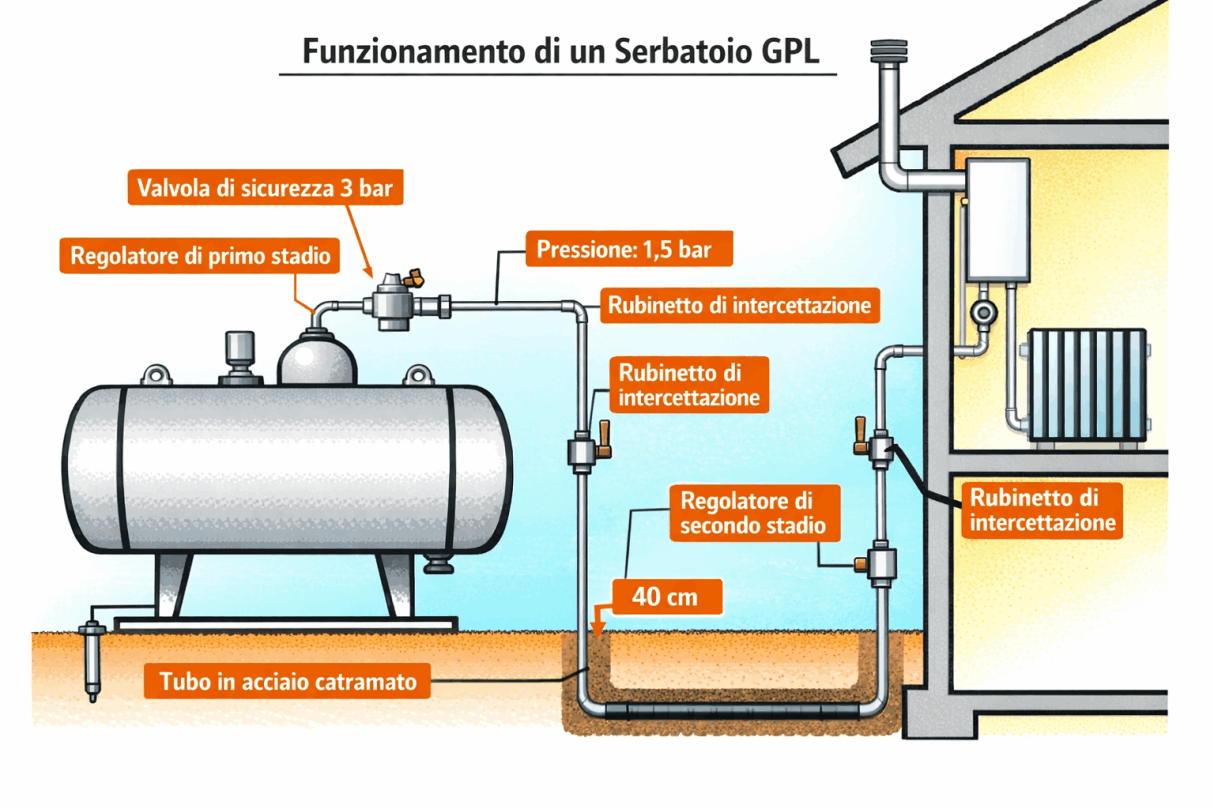 Funzionamento di un Serbatoio GPL

Valvola di sicurezza 3 bar

Regolatore di primo stadio

Pressione: 1,5 bar

Rubinetto di intercettazione

Rubinetto di intercettazione

Regolatore di secondo stadio

Rubinetto di intercettazione

40 cm

Tubo in acciaio catramato